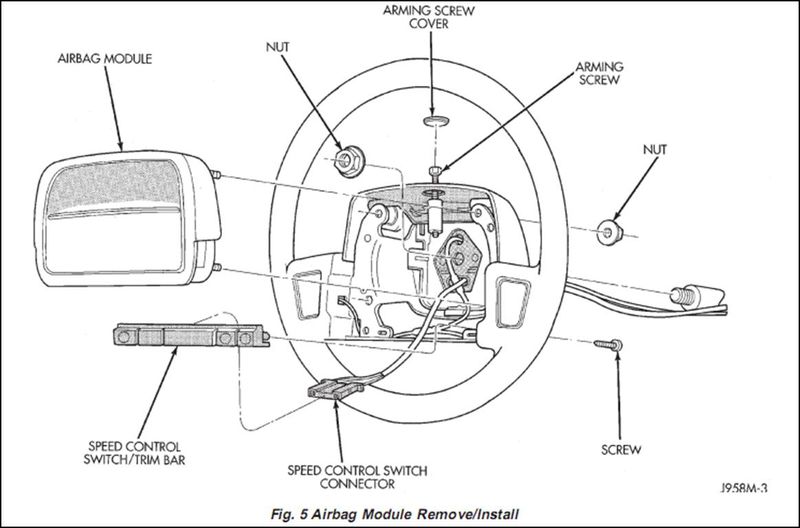 ARMING SCREW COVER

AIRBAG MODULE

NUT

ARMING SCREW

NUT

SPEED CONTROL SWITCH/TRIM BAR

SPEED CONTROL SWITCH CONNECTOR

SCREW

J958M-3

Fig. 5 Airbag Module Remove/Install